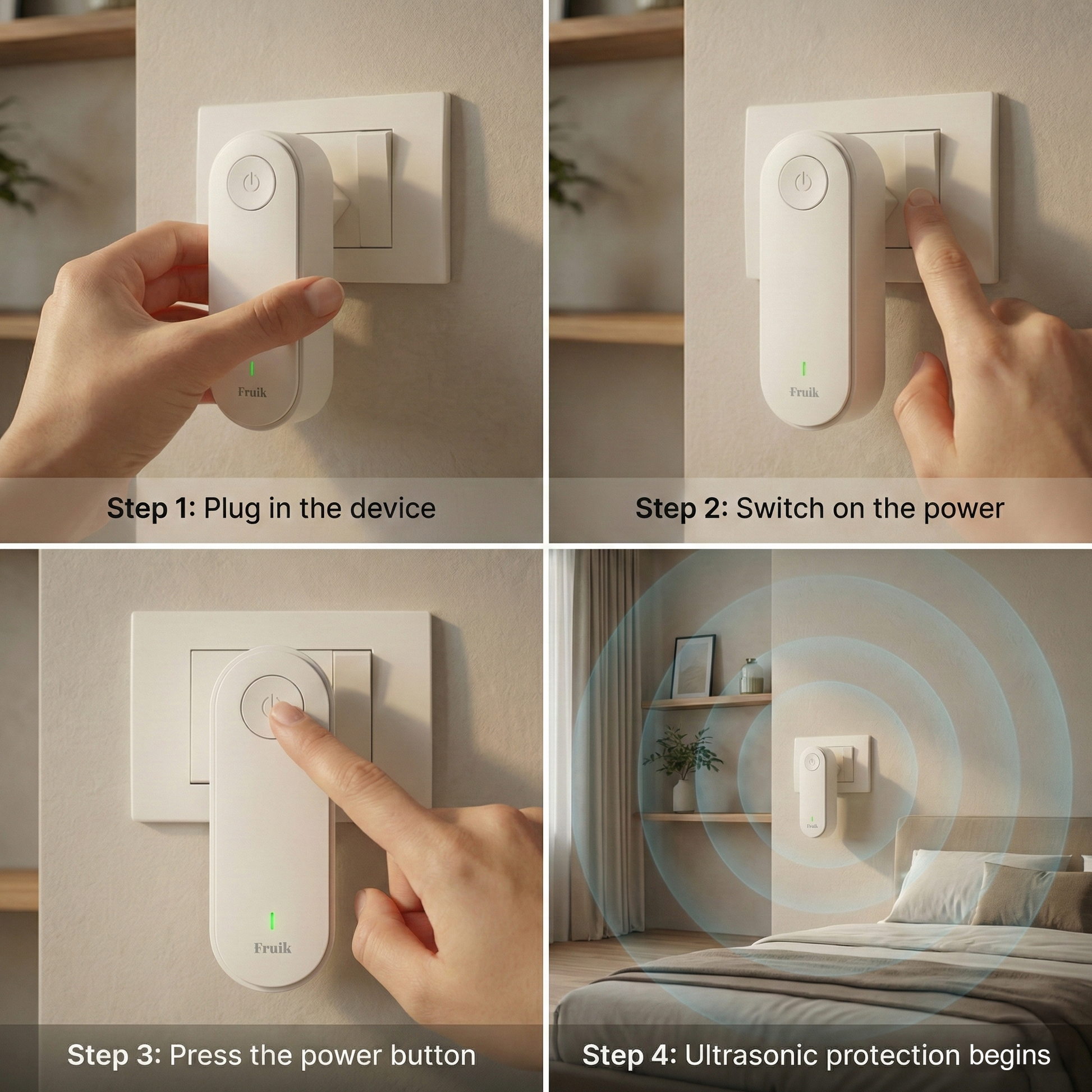 Fruik

Step 1: Plug in the device

Fruik

Step 2: Switch on the power

Fruik

Step 3: Press the power button

Fruik

Step 4: Ultrasonic protection begins